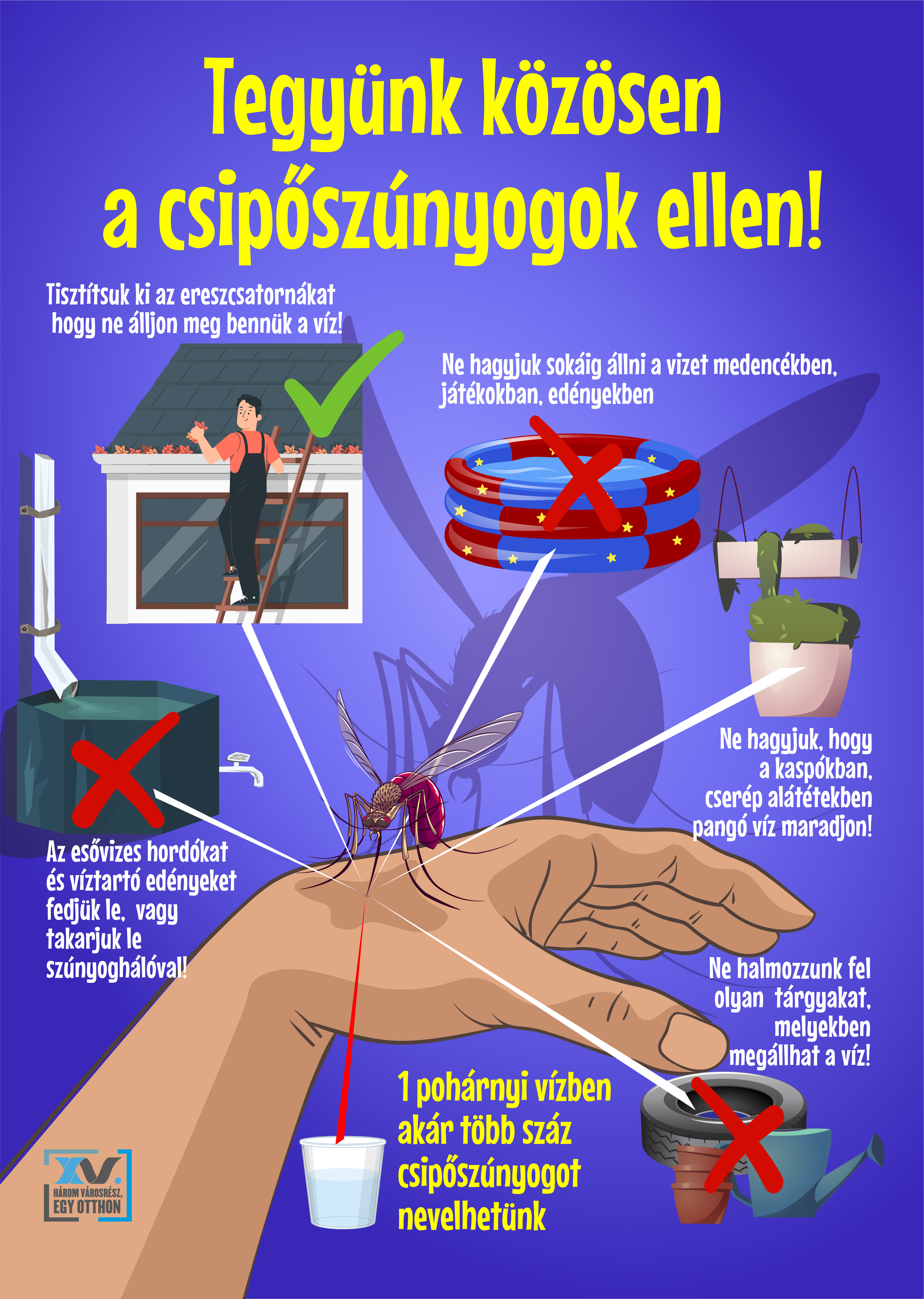 Tegyünk közösen a csipőszúnyogok ellen!

Tisztítsuk ki az ereszcsatornákat hogy ne álljon meg bennük a víz!

Ne hagyjuk sokáig állni a vizet medencékben, játékokban, edényekben

Ne hagyjuk, hogy a kaspókban, cserép alátétekben pangó víz maradjon!

Az esővizes hordókat és víztartó edényeket fedjük le, vagy takarjuk le szúnyoghálóval!

Ne halmozzunk fel olyan tárgyakat, melyekben megállhat a víz!

1 pohárnyi vízben akár több száz csipőszúnyogot nevelhetünk

XV. HÁROM VÁROSRÉSZ, EGY OTTHON